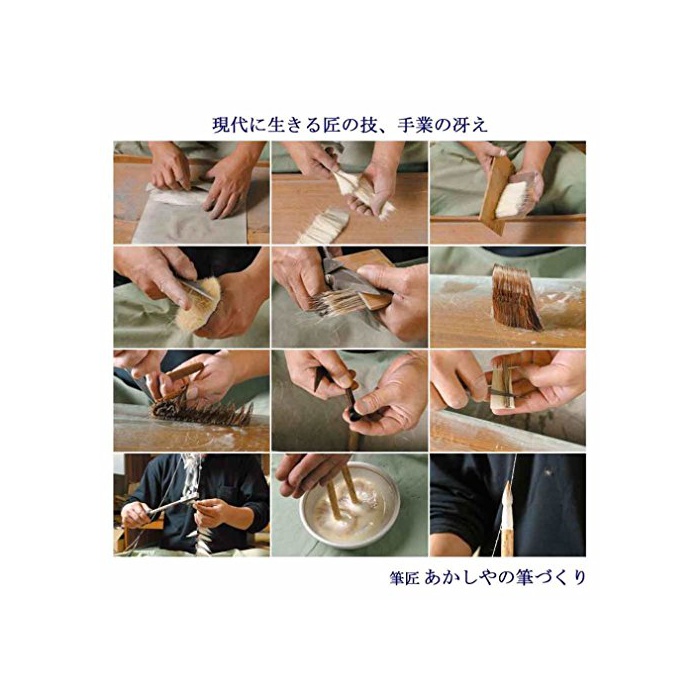 現代に生きる匠の技、手業の冴え

筆匠 あかしやの筆づくり