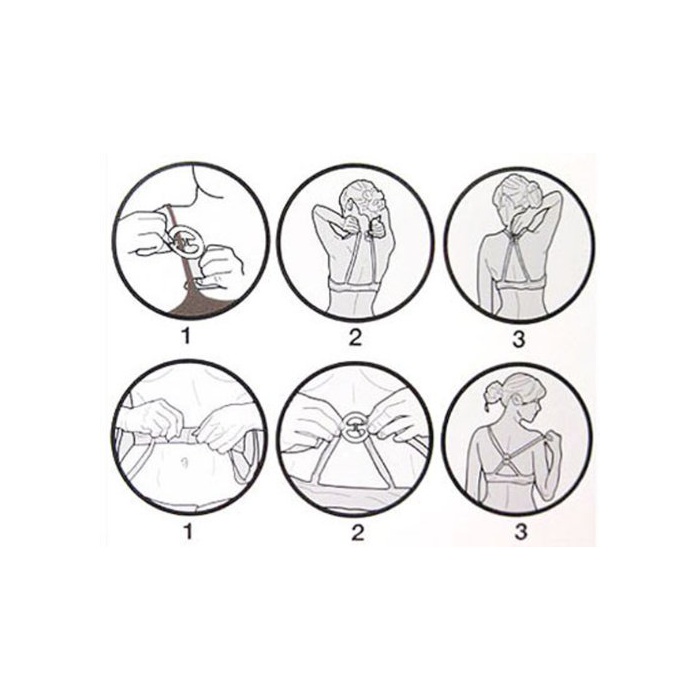 1 2 3

1 2 3