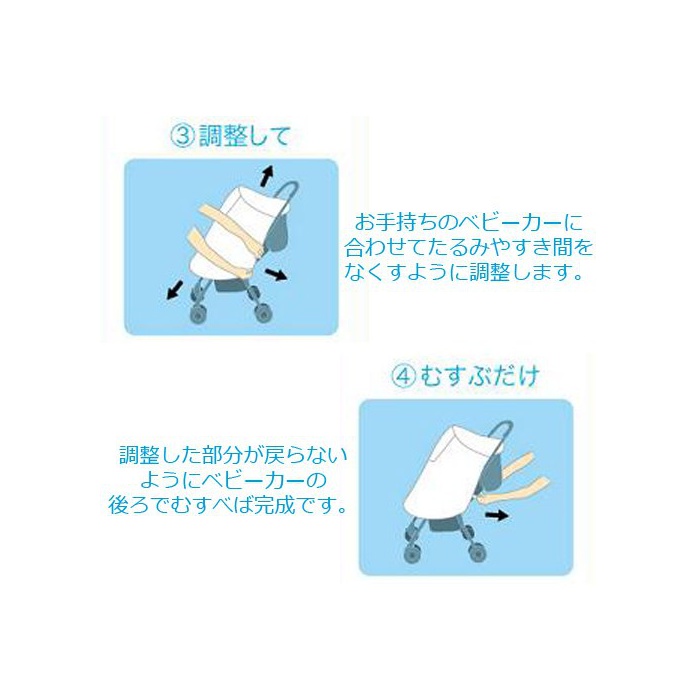 ③調整して

お手持ちのベビーカーに合わせてたるみやすき間をなくすように調整します。

④むすぶだけ

調整した部分が戻らないようにベビーカーの後ろでむすべば完成です。