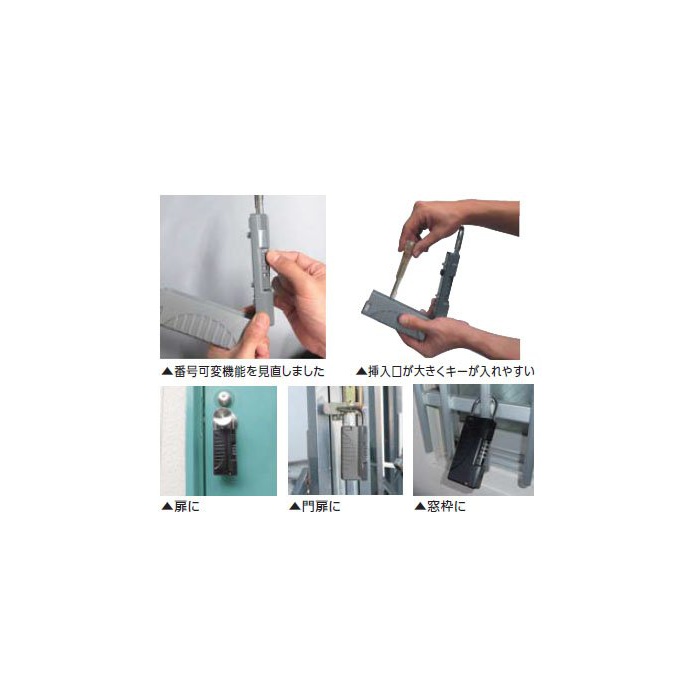 ▲番号可変機能を見直しました

▲挿入口が大きくキーが入れやすい

▲扉に

▲門扉に

▲窓枠に