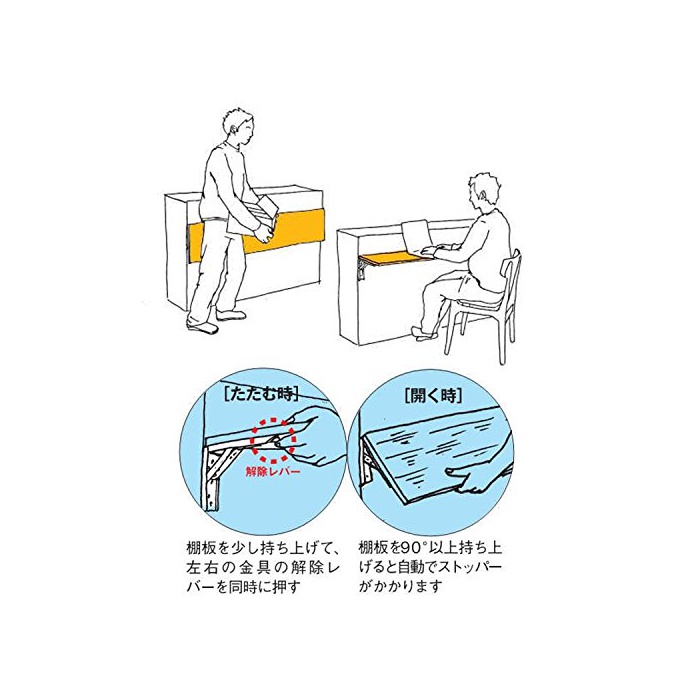 [たたむ時]

解除レバー

棚板を少し持ち上げて、左右の金具の解除レバーを同時に押す

[開く時]

棚板を90°以上持ち上げると自動でストッパーがかかります