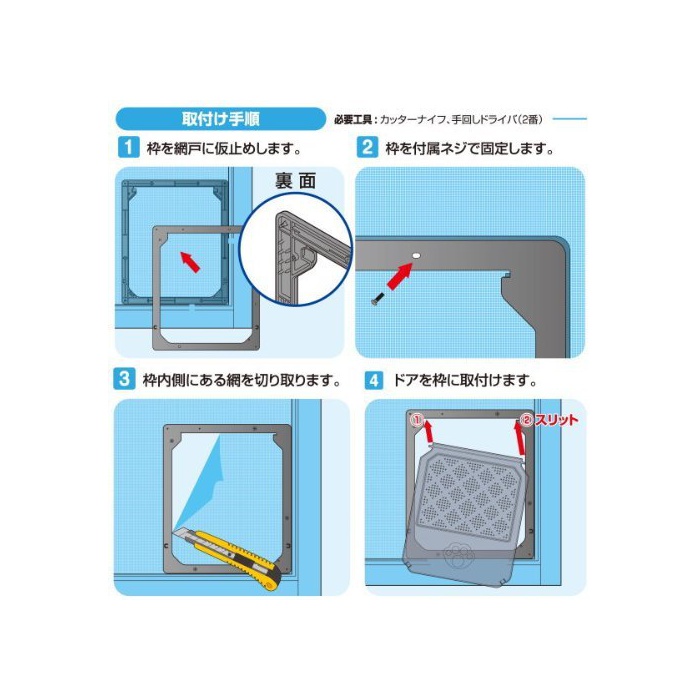 取付け手順

必要工具：カッターナイフ、手回しドライバ(2番)

1 枠を網戸に仮止めします。

裏面

2 枠を付属ネジで固定します。

3 枠内側にある網を切り取ります。

4 ドアを枠に取付けます。

①

②スリット