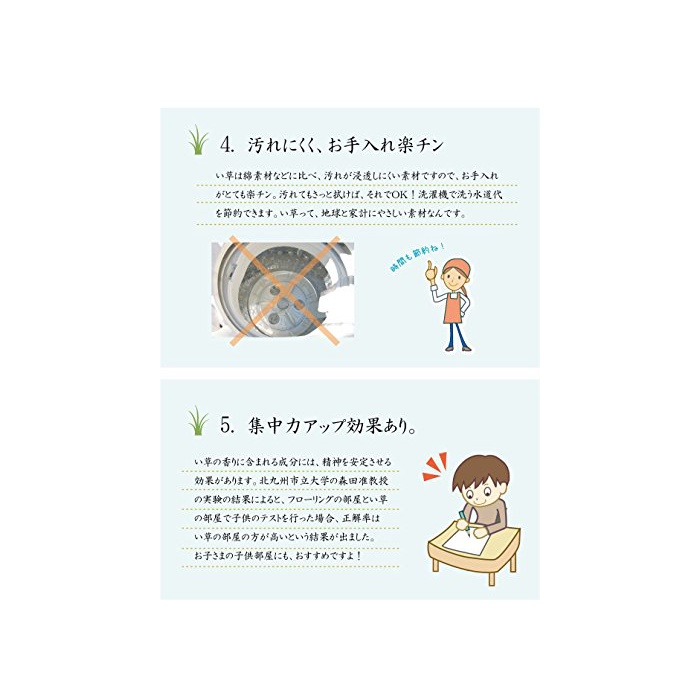 4. 汚れにくく、お手入れ楽チン

い草は綿素材などに比べ、汚れが浸透しにくい素材ですので、お手入れがとても楽チン。汚れてもさっと拭けば、それでOK！洗濯機で洗う水道代を節約できます。い草って、地球と家計にやさしい素材なんです。

時間も節約ね！

5. 集中力アップ効果あり。

い草の香りに含まれる成分には、精神を安定させる効果があります。北九州市立大学の森田准教授の実験の結果によると、フローリングの部屋とい草の部屋で子供のテストを行った場合、正解率はい草の部屋の方が高いという結果が出ました。お子さまの子供部屋にも、おすすめですよ！