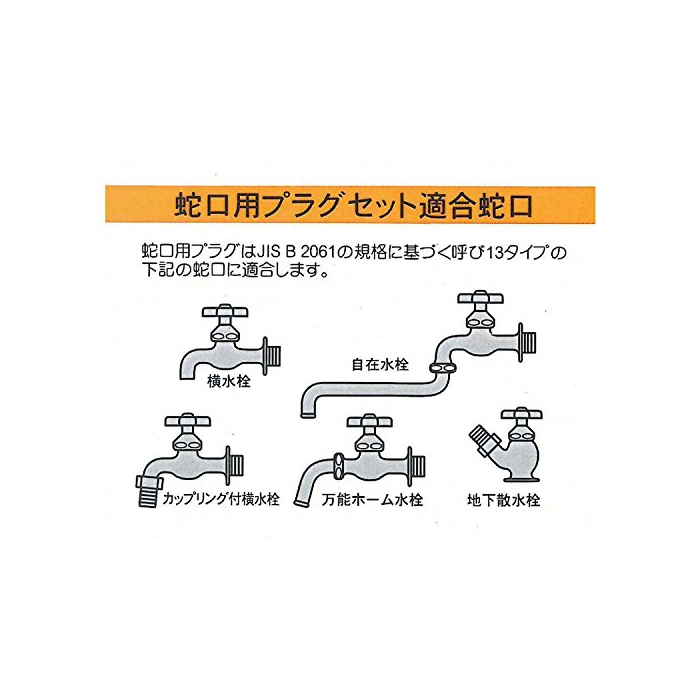 蛇口用プラグセット適合蛇口

蛇口用プラグはJIS B 2061の規格に基づく呼び13タイプの下記の蛇口に適合します。

横水栓

自在水栓

カップリング付横水栓

万能ホーム水栓

地下散水栓