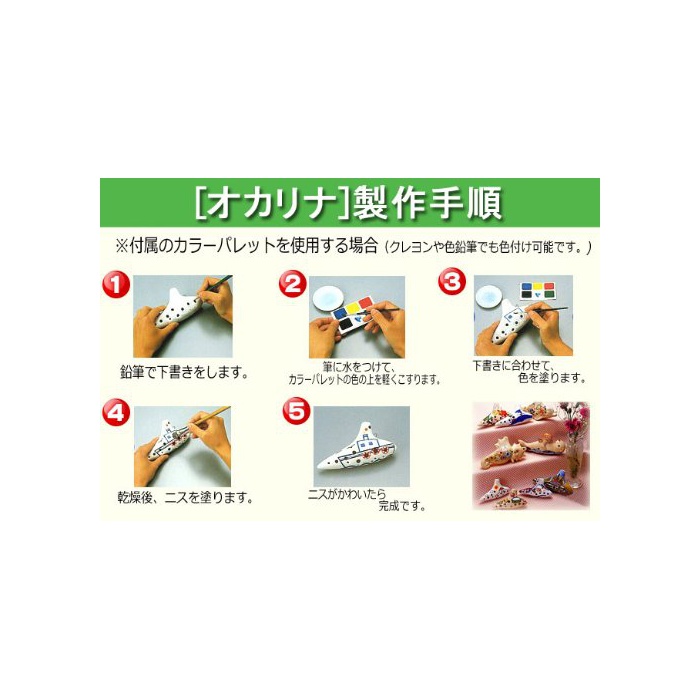 [オカリナ]製作手順

※付属のカラーパレットを使用する場合（クレヨンや色鉛筆でも色付け可能です。）

1
鉛筆で下書きをします。

2
筆に水をつけて、カラーパレットの色の上を軽くこすります。

3
下書きに合わせて、色を塗ります。

4
乾燥後、ニスを塗ります。

5
ニスがかわいたら完成です。