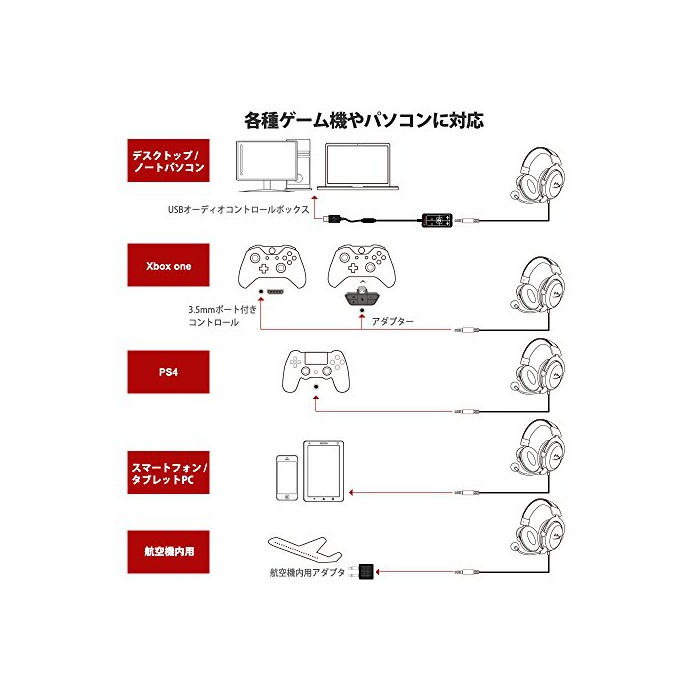 各種ゲーム機やパソコンに対応

デスクトップ/ノートパソコン

USBオーディオコントロールボックス

Xbox one

3.5mmポート付きコントロール

アダプター

PS4

スマートフォン/タブレットPC

航空機内用

航空機内用アダプタ