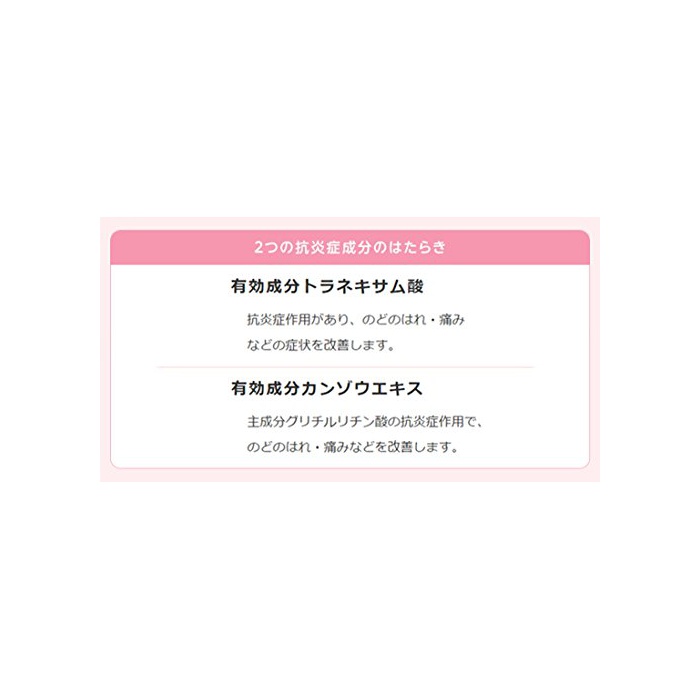 2つの抗炎症成分のはたらき

有効成分トラネキサム酸

抗炎症作用があり、のどのはれ・痛みなどの症状を改善します。

有効成分カンゾウエキス

主成分グリチルリチン酸の抗炎症作用で、のどのはれ・痛みなどを改善します。