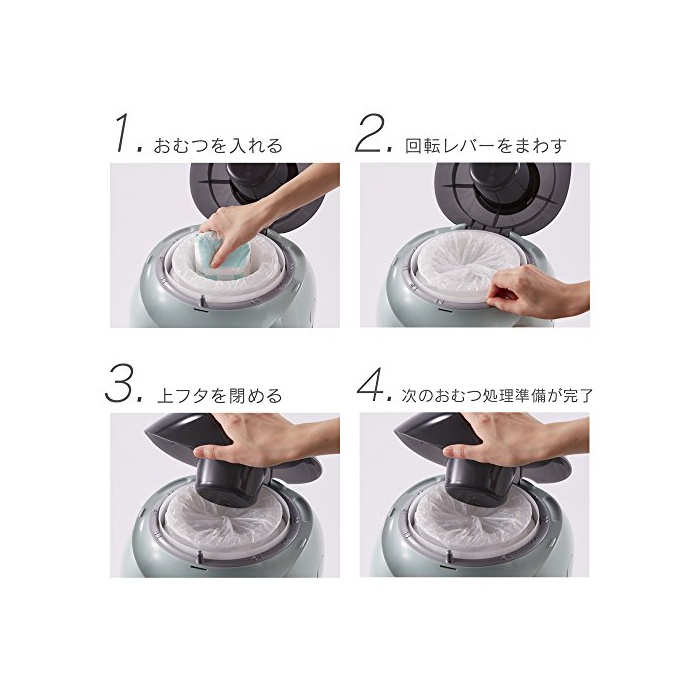 1. おむつを入れる

2. 回転レバーをまわす

3. 上フタを閉める

4. 次のおむつ処理準備が完了