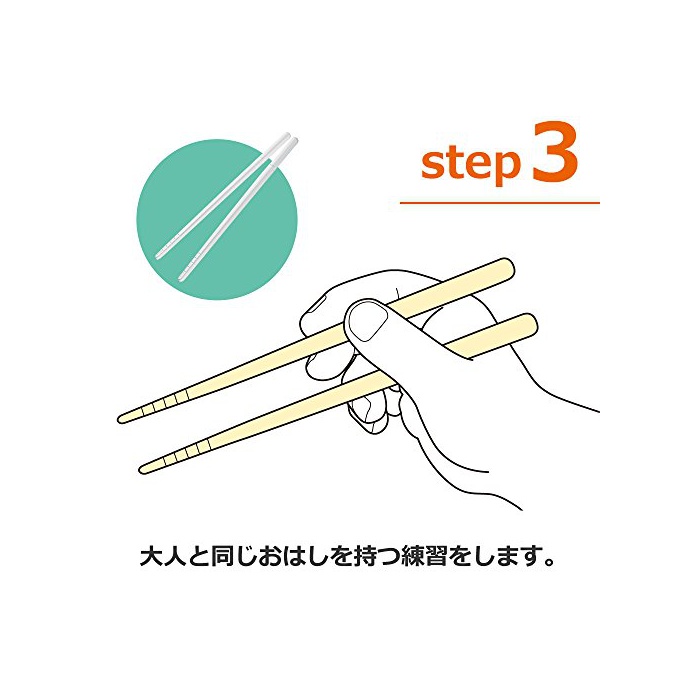 step 3

大人と同じおはしを持つ練習をします。