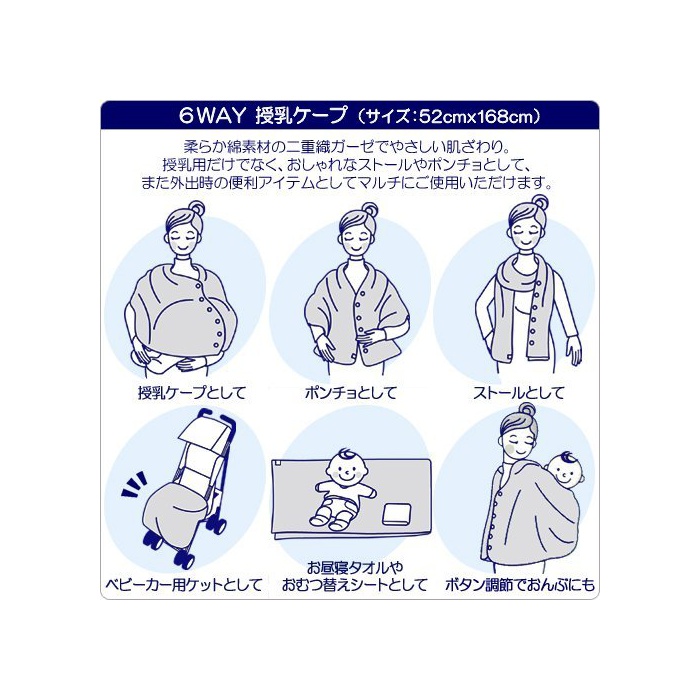 6WAY 授乳ケープ（サイズ:52cmx168cm）

柔らか綿素材の二重織ガーゼでやさしい肌ざわり。
授乳用だけでなく、おしゃれなストールやポンチョとして、
また外出時の便利アイテムとしてマルチにご使用いただけます。

授乳ケープとして

ポンチョとして

ストールとして

ベビーカー用ケットとして

お昼寝タオルや
おむつ替えシートとして

ボタン調節でおんぶにも