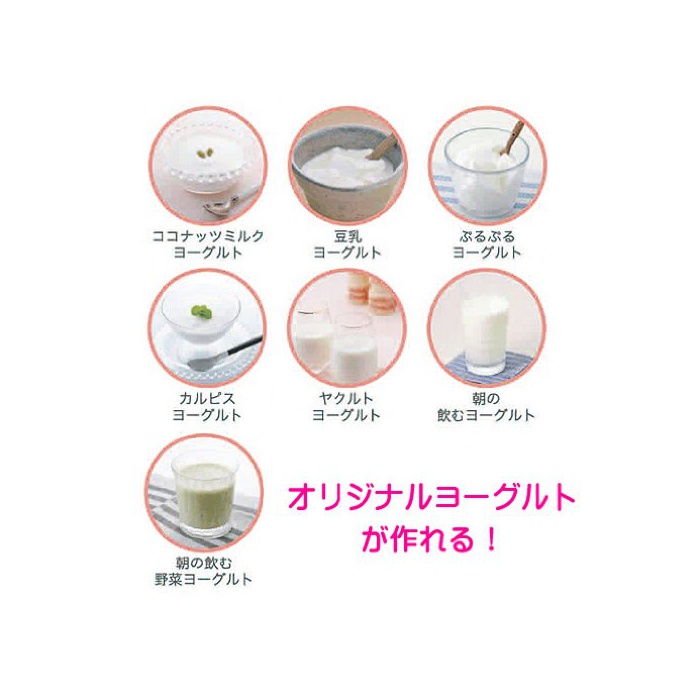 ココナッツミルク
ヨーグルト

豆乳
ヨーグルト

ぷるぷる
ヨーグルト

カルピス
ヨーグルト

ヤクルト
ヨーグルト

朝の
飲むヨーグルト

朝の飲む
野菜ヨーグルト

オリジナルヨーグルト
が作れる！