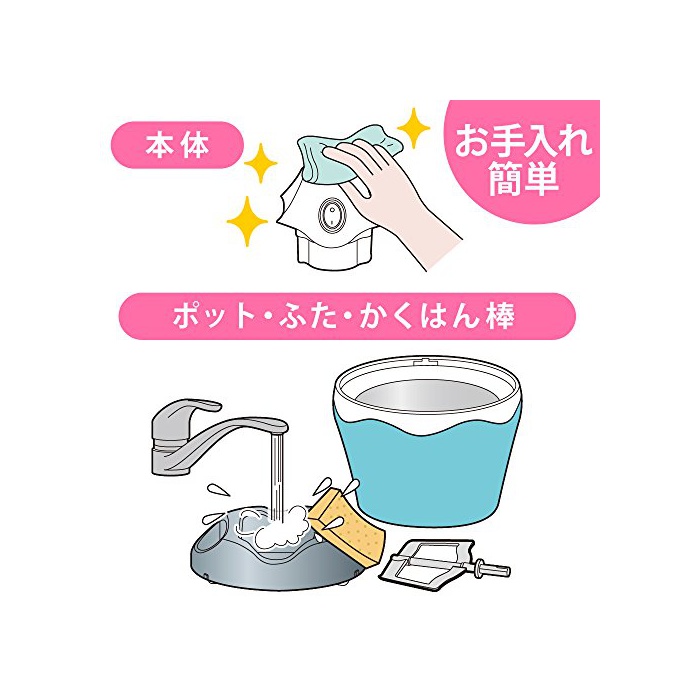 本体

お手入れ簡単

ポット・ふた・かくはん棒