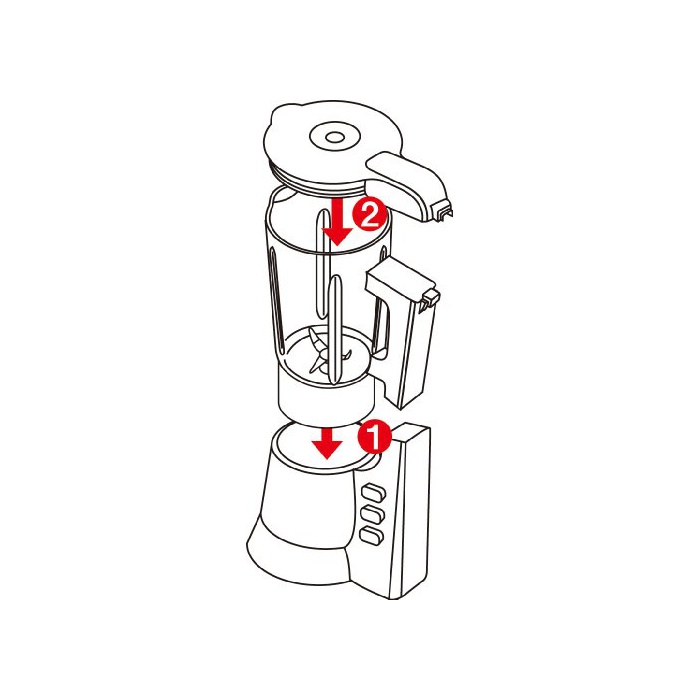 2
1