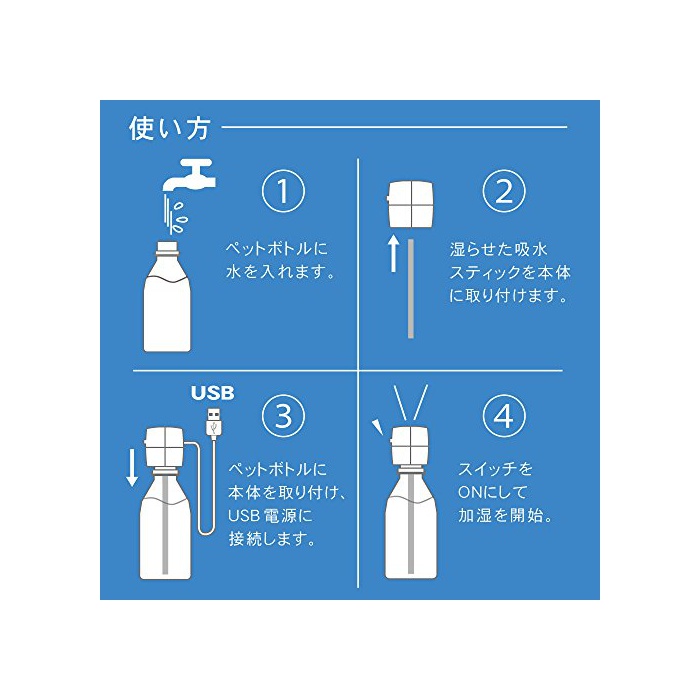 使い方

①
ペットボトルに水を入れます。

②
湿らせた吸水スティックを本体に取り付けます。

USB

③
ペットボトルに本体を取り付け、USB 電源に接続します。

④
スイッチをONにして加湿を開始。