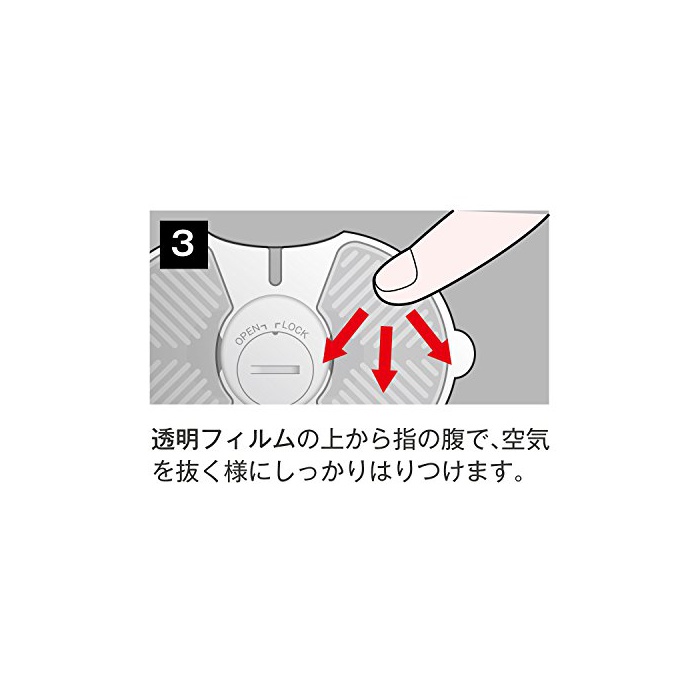 3

OPEN LOCK

透明フィルムの上から指の腹で、空気を抜く様にしっかりはりつけます。