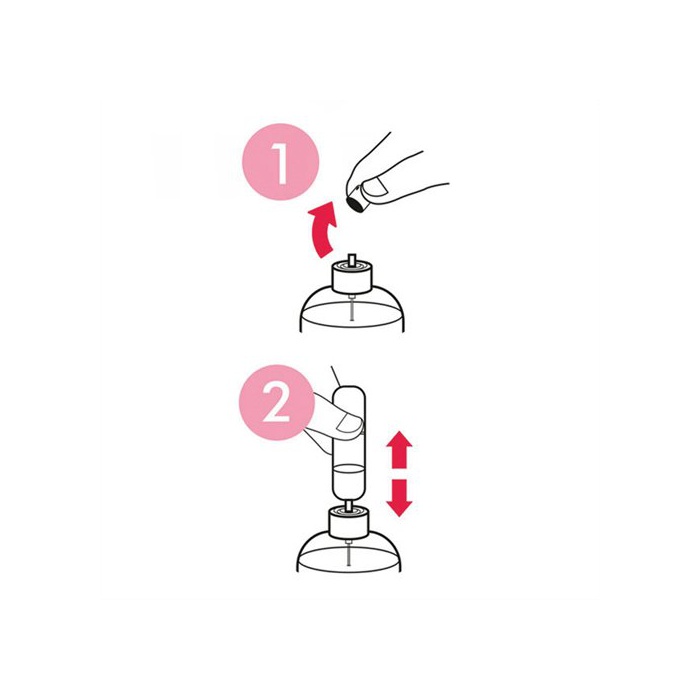 1

2