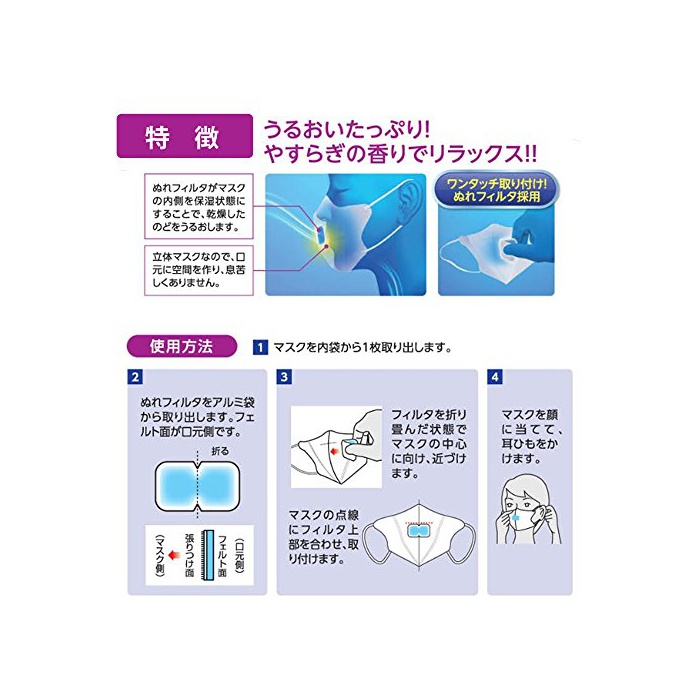 特 徴

うるおいたっぷり!
やすらぎの香りでリラックス!!

ぬれフィルタがマスクの内側を保湿状態にすることで、乾燥したのどをうるおします。

立体マスクなので、口元に空間を作り、息苦しくありません。

ワンタッチ取り付け!
ぬれフィルタ採用

使用方法

1 マスクを内袋から1枚取り出します。

2

ぬれフィルタをアルミ袋から取り出します。フェルト面が口元側です。

折る

(口元側)
フェルト面
張りつけ面
(マスク側)

3

フィルタを折り畳んだ状態でマスクの中心に向け、近づけます。

マスクの点線にフィルタ上部を合わせ、取り付けます。

4

マスクを顔に当てて、耳ひもをかけます。