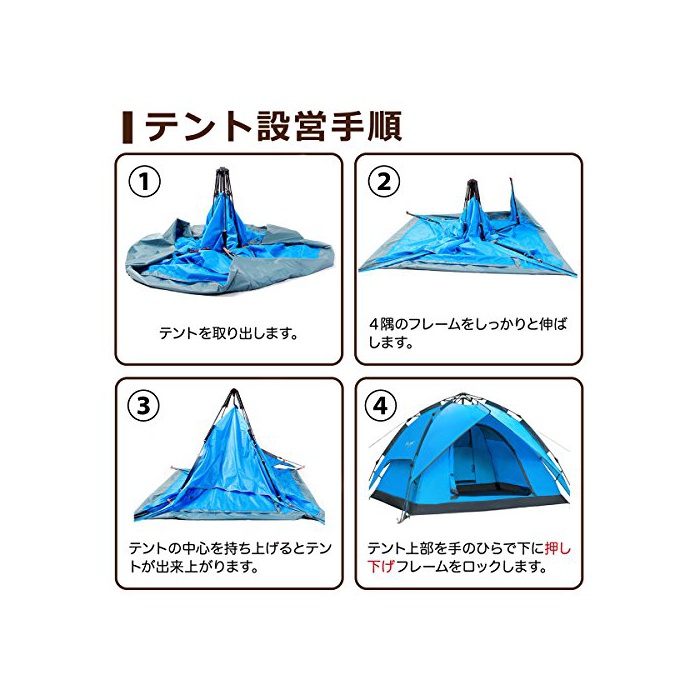 テント設営手順

①

テントを取り出します。

②

４隅のフレームをしっかりと伸ばします。

③

テントの中心を持ち上げるとテントが出来上がります。

④

テント上部を手のひらで下に押し下げフレームをロックします。