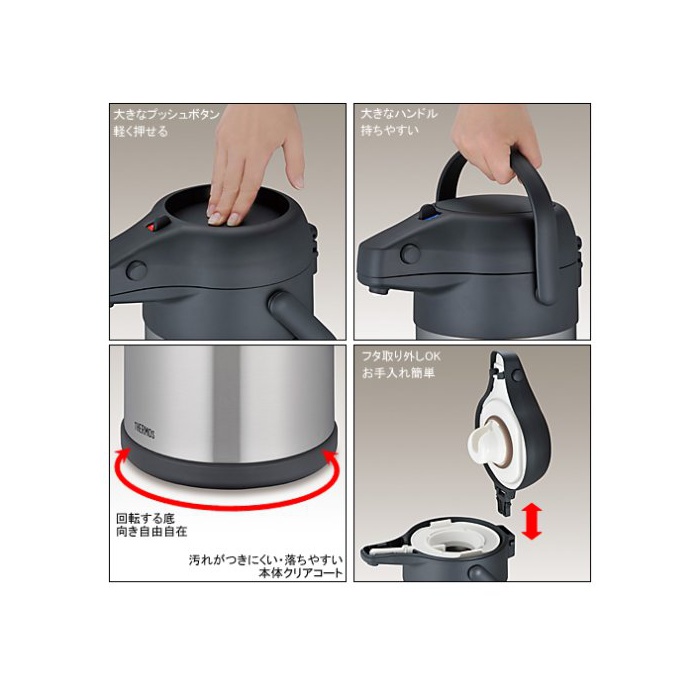 大きなプッシュボタン
軽く押せる

大きなハンドル
持ちやすい

THERMOS

回転する底
向き自由自在

汚れがつきにくい・落ちやすい
本体クリアコート

フタ取り外しOK
お手入れ簡単