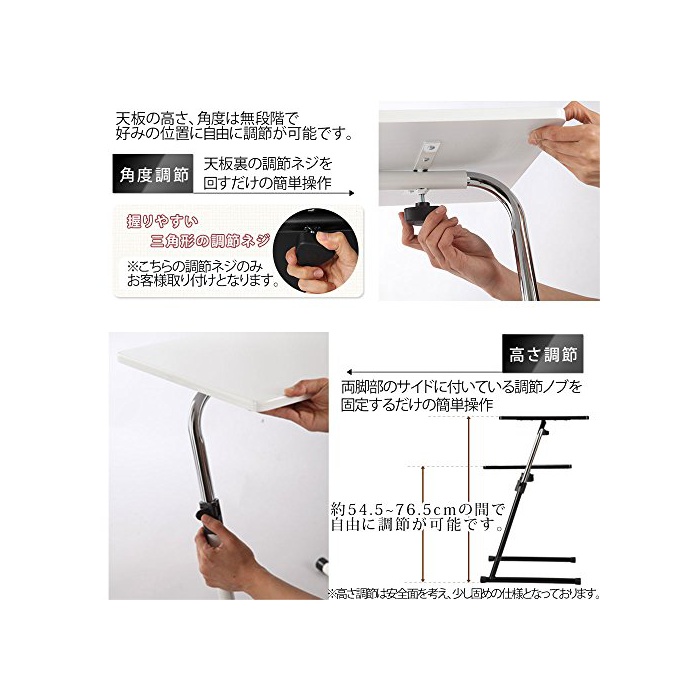 天板の高さ、角度は無段階で好みの位置に自由に調節が可能です。

角度調節

天板裏の調節ネジを回すだけの簡単操作

握りやすい
三角形の調節ネジ

※こちらの調節ネジのみお客様取り付けとなります。

高さ調節

両脚部のサイドに付いている調節ノブを固定するだけの簡単操作

約54.5~76.5cmの間で自由に調節が可能です。

※高さ調節は安全面を考え、少し固めの仕様となっております。