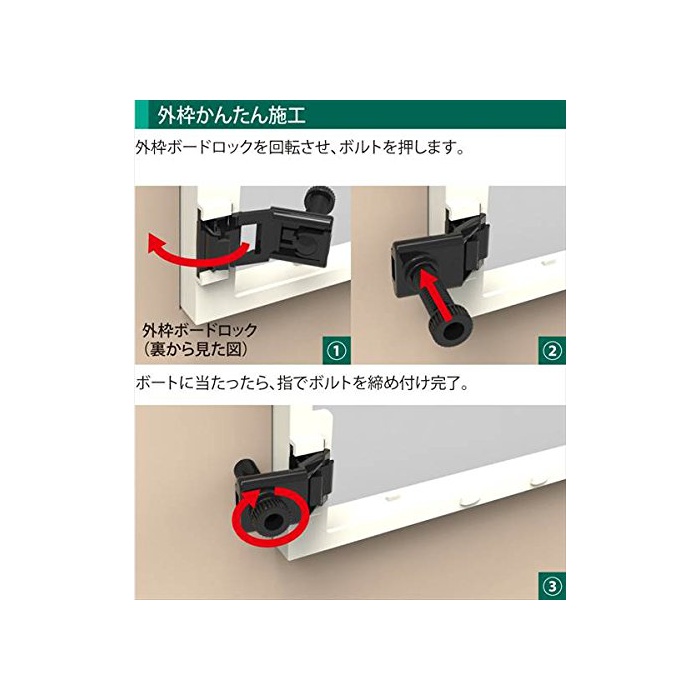 外枠かんたん施工

外枠ボードロックを回転させ、ボルトを押します。

外枠ボードロック
（裏から見た図）

①

②

ボートに当たったら、指でボルトを締め付け完了。

③