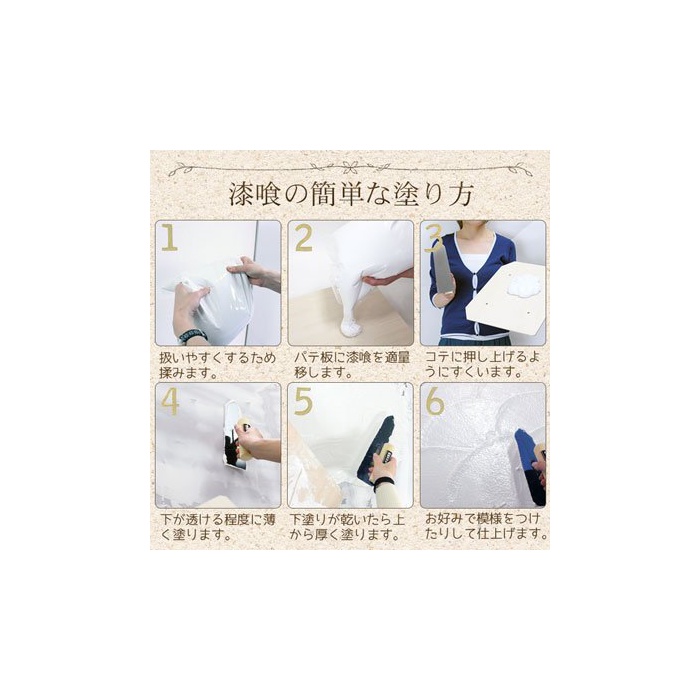 漆喰の簡単な塗り方

1

扱いやすくするため揉みます。

2

パテ板に漆喰を適量移します。

3

コテに押し上げるようにすくいます。

4

下が透ける程度に薄く塗ります。

5

下塗りが乾いたら上から厚く塗ります。

6

お好みで模様をつけたりして仕上げます。