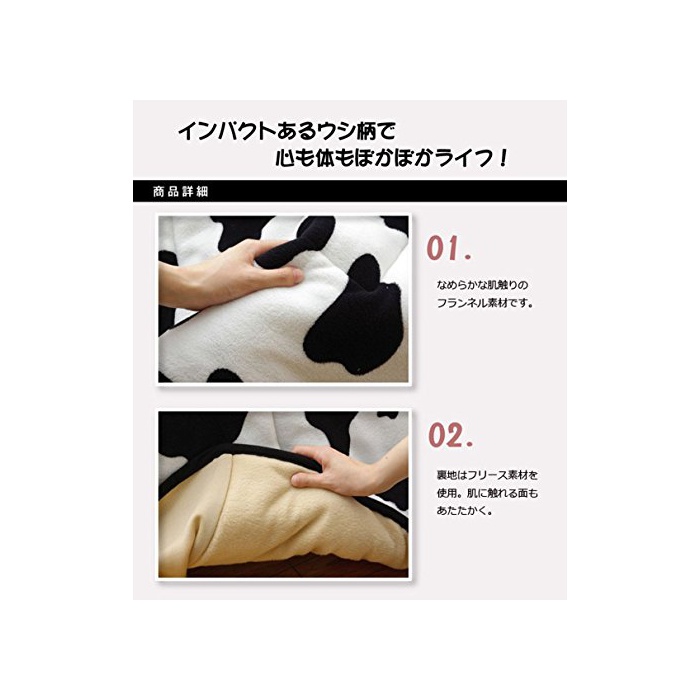 インパクトあるウシ柄で
心も体もぽかぽかライフ！

商品詳細

01.

なめらかな肌触りのフランネル素材です。

02.

裏地はフリース素材を使用。肌に触れる面もあたたかく。