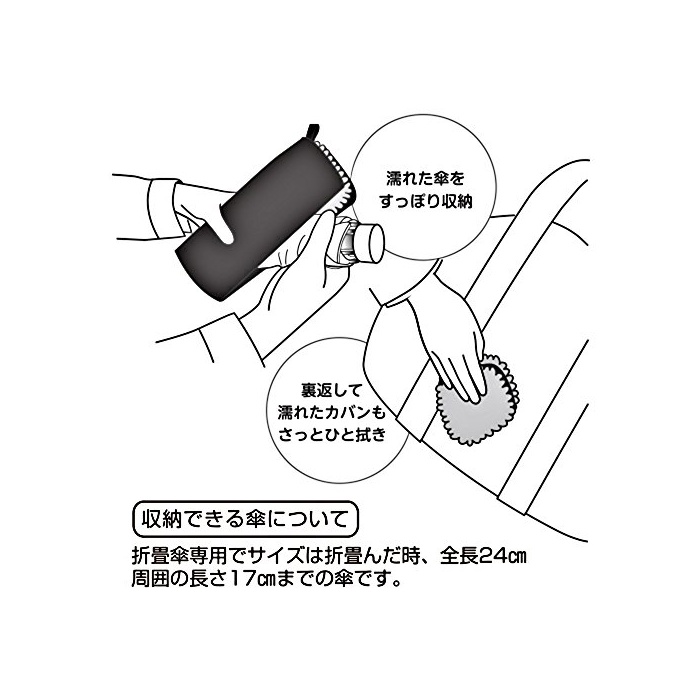 濡れた傘を
すっぽり収納

裏返して
濡れたカバンも
さっとひと拭き

収納できる傘について

折畳傘専用でサイズは折畳んだ時、全長24㎝
周囲の長さ17㎝までの傘です。