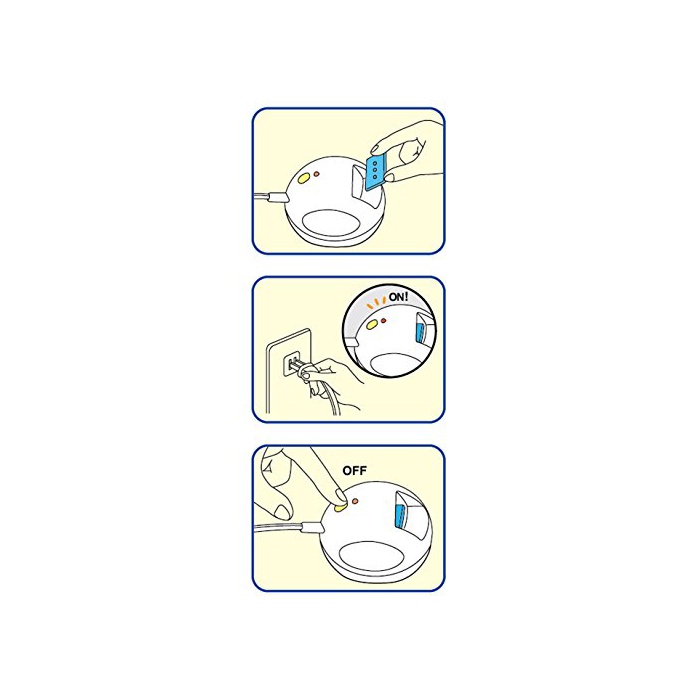 ON!

OFF