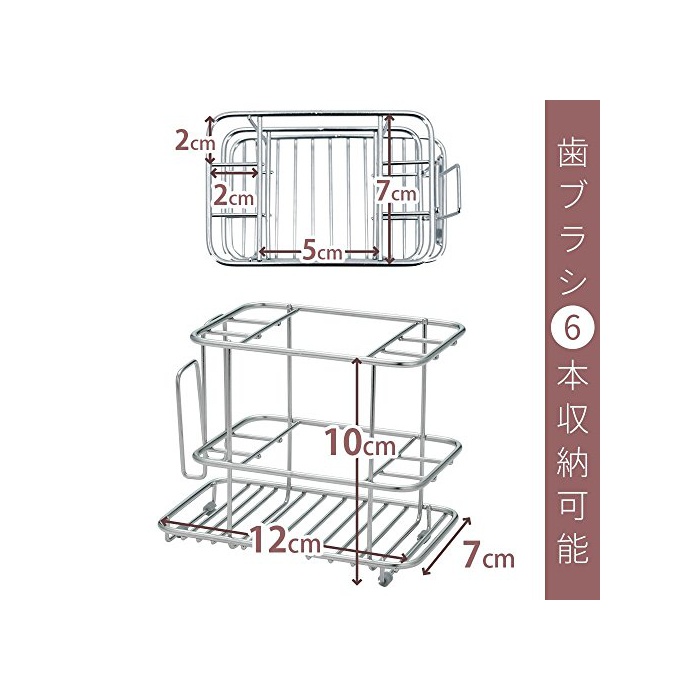 2cm
2cm
7cm
5cm
10cm
12cm
7cm
歯ブラシ6本収納可能