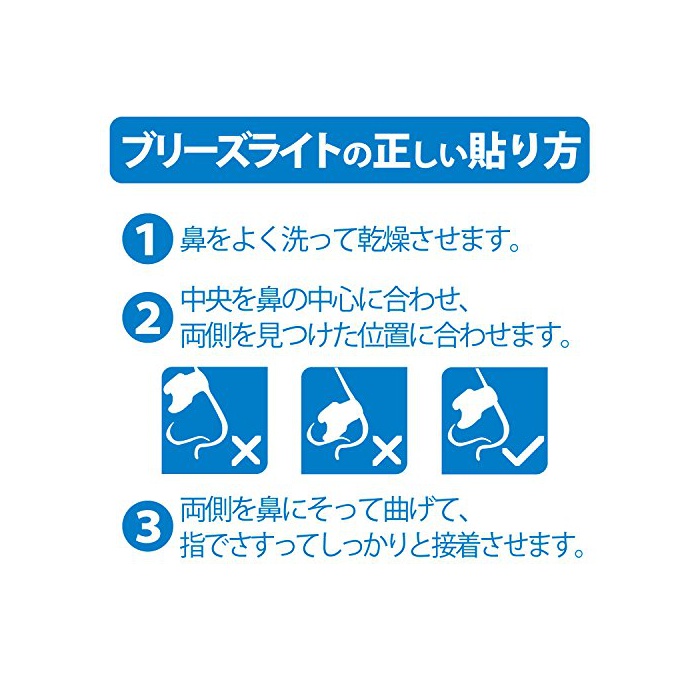 ブリーズライトの正しい貼り方

1 鼻をよく洗って乾燥させます。

2 中央を鼻の中心に合わせ、両側を見つけた位置に合わせます。

3 両側を鼻にそって曲げて、指でさすってしっかりと接着させます。