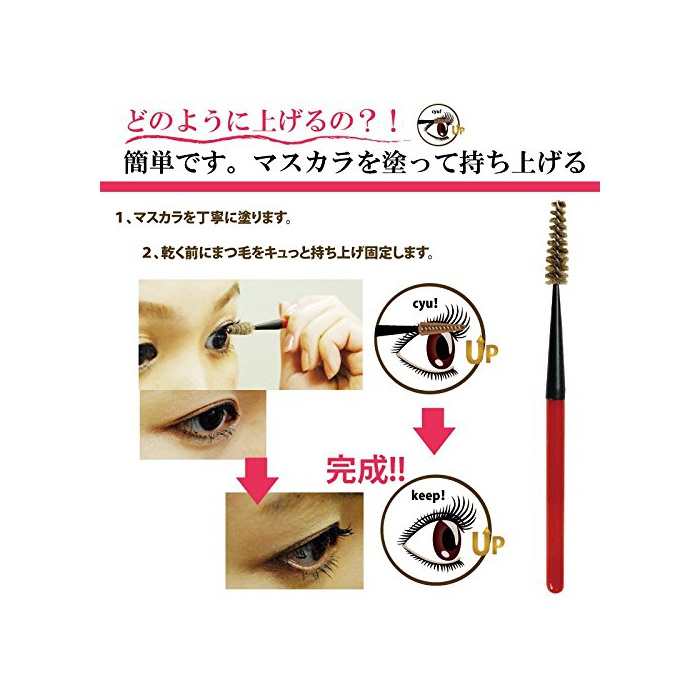 どのように上げるの？！

cyu! UP

簡単です。マスカラを塗って持ち上げる

1、マスカラを丁寧に塗ります。

2、乾く前にまつ毛をキュっと持ち上げ固定します。

cyu!

UP

完成!!

keep!

UP