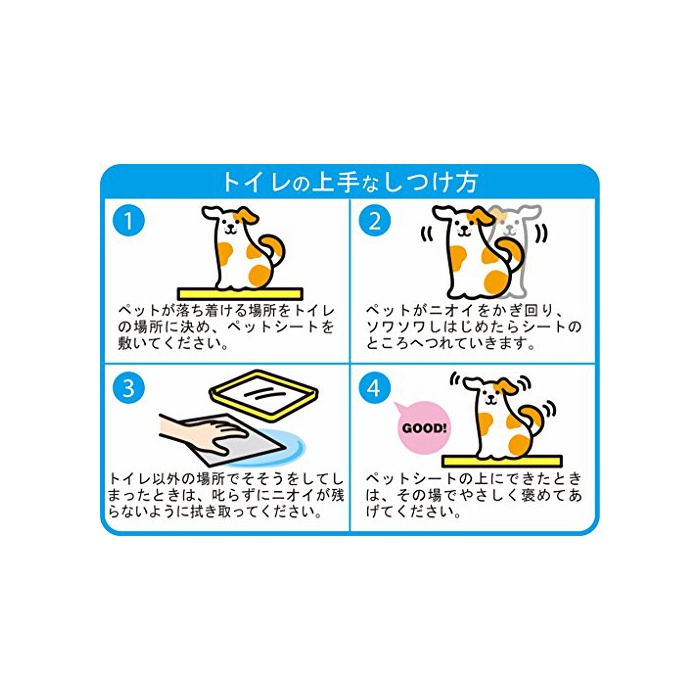 トイレの上手なしつけ方

1

ペットが落ち着ける場所をトイレの場所に決め、ペットシートを敷いてください。

2

ペットがニオイをかぎ回り、ソワソワしはじめたらシートのところへつれていきます。

3

トイレ以外の場所でそそうをしてしまったときは、叱らずにニオイが残らないように拭き取ってください。

4

GOOD!

ペットシートの上にできたときは、その場でやさしく褒めてあげてください。