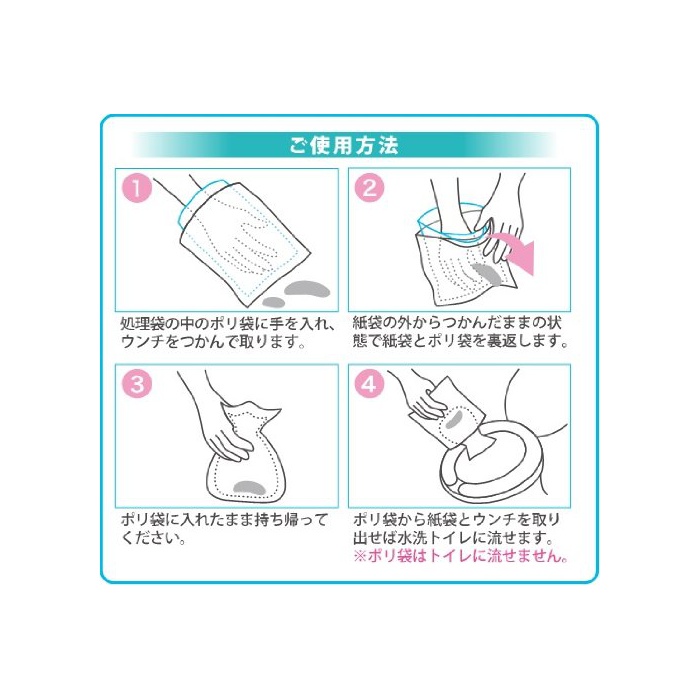 ご使用方法

1

処理袋の中のポリ袋に手を入れ、ウンチをつかんで取ります。

2

紙袋の外からつかんだままの状態で紙袋とポリ袋を裏返します。

3

ポリ袋に入れたまま持ち帰ってください。

4

ポリ袋から紙袋とウンチを取り出せば水洗トイレに流せます。
※ポリ袋はトイレに流せません。