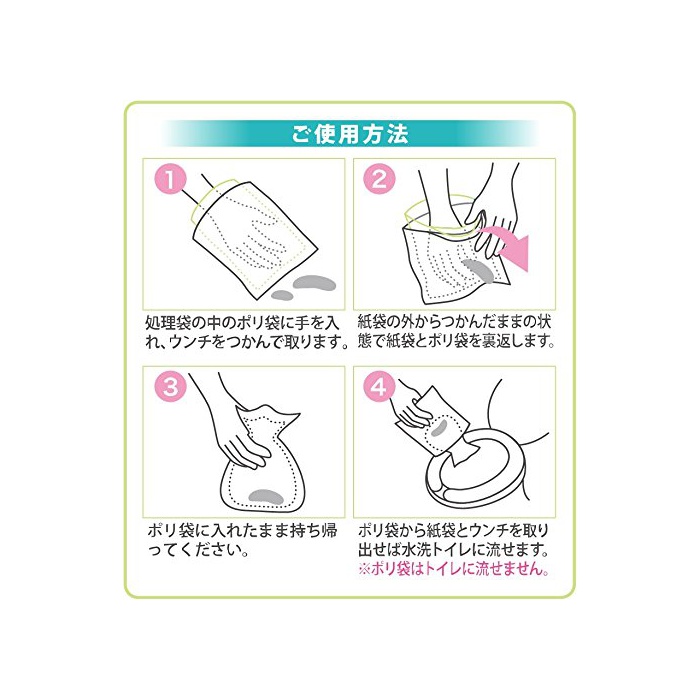 ご使用方法

1

処理袋の中のポリ袋に手を入れ、ウンチをつかんで取ります。

2

紙袋の外からつかんだままの状態で紙袋とポリ袋を裏返します。

3

ポリ袋に入れたまま持ち帰ってください。

4

ポリ袋から紙袋とウンチを取り出せば水洗トイレに流せます。
※ポリ袋はトイレに流せません。