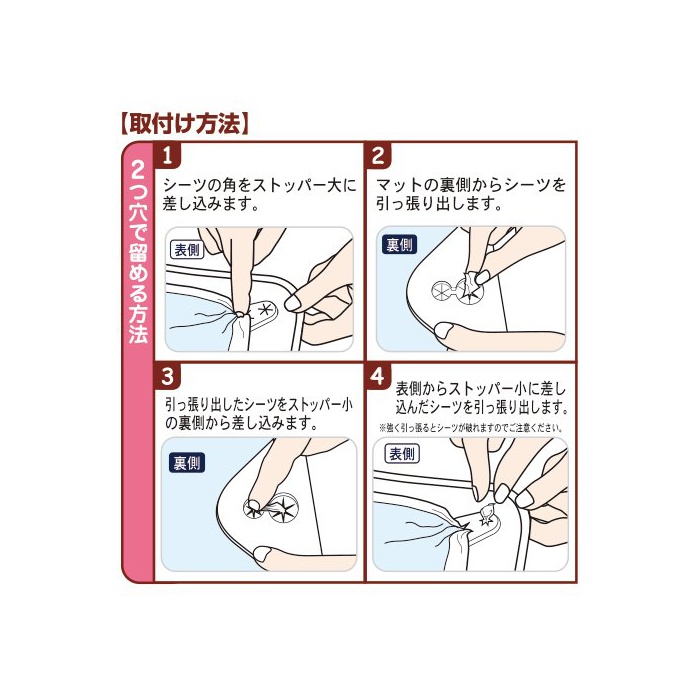 【取付け方法】

2つ穴で留める方法

1
シーツの角をストッパー大に差し込みます。

表側

2
マットの裏側からシーツを引っ張り出します。

裏側

3
引っ張り出したシーツをストッパー小の裏側から差し込みます。

裏側

4
表側からストッパー小に差し込んだシーツを引っ張り出します。
※強く引っ張るとシーツが破れますのでご注意ください。

表側