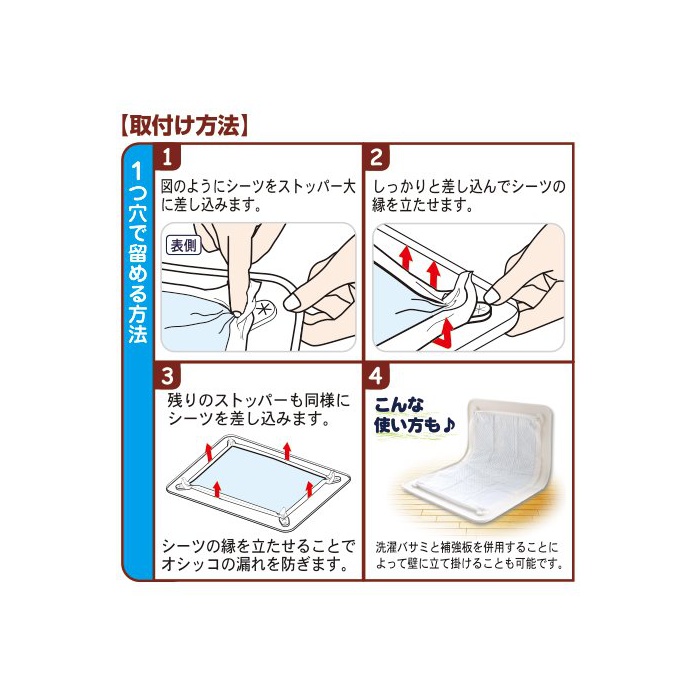 【取付け方法】

1つ穴で留める方法

1
図のようにシーツをストッパー大に差し込みます。
表側

2
しっかりと差し込んでシーツの縁を立たせます。

3
残りのストッパーも同様にシーツを差し込みます。

シーツの縁を立たせることでオシッコの漏れを防ぎます。

4
こんな使い方も♪

洗濯バサミと補強板を併用することによって壁に立て掛けることも可能です。