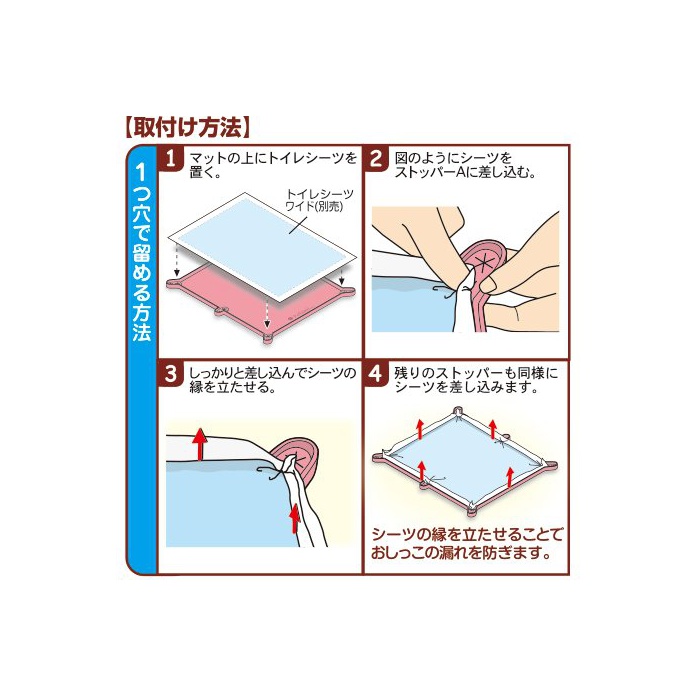 【取付け方法】

1つ穴で留める方法

1 マットの上にトイレシーツを置く。

トイレシーツ ワイド(別売)

2 図のようにシーツをストッパーAに差し込む。

3 しっかりと差し込んでシーツの縁を立たせる。

4 残りのストッパーも同様にシーツを差し込みます。

シーツの縁を立たせることでおしっこの漏れを防ぎます。