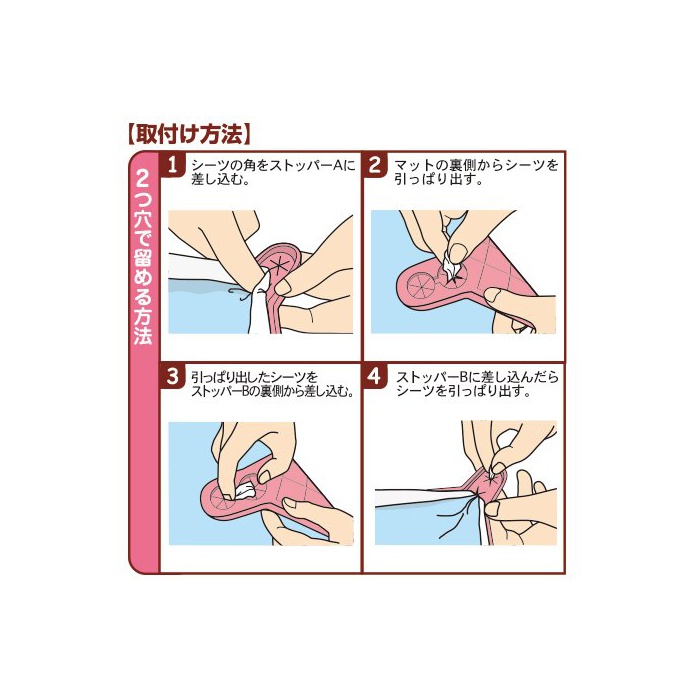 【取付け方法】

2つ穴で留める方法

1 シーツの角をストッパーAに差し込む。

2 マットの裏側からシーツを引っぱり出す。

3 引っぱり出したシーツをストッパーBの裏側から差し込む。

4 ストッパーBに差し込んだらシーツを引っぱり出す。