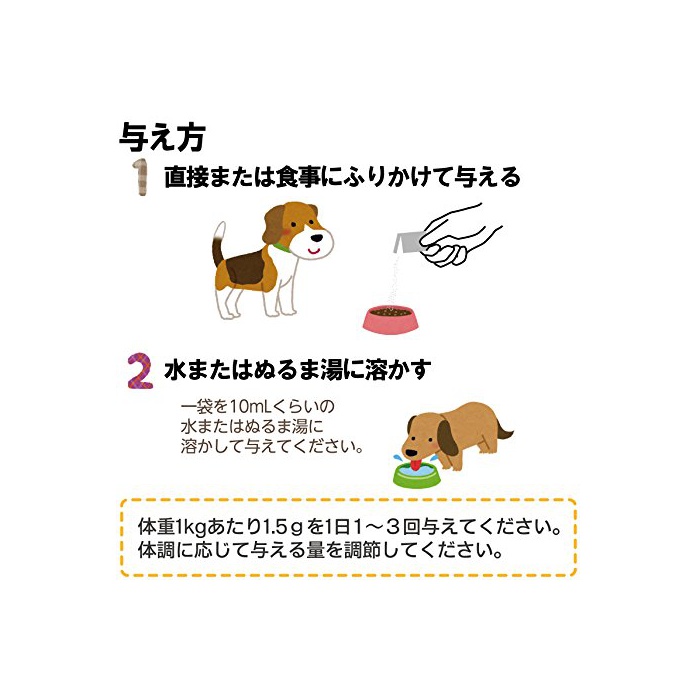 与え方

1 直接または食事にふりかけて与える

2 水またはぬるま湯に溶かす

一袋を10mLくらいの水またはぬるま湯に溶かして与えてください。

体重1kgあたり1.5ｇを1日1～３回与えてください。
体調に応じて与える量を調節してください。