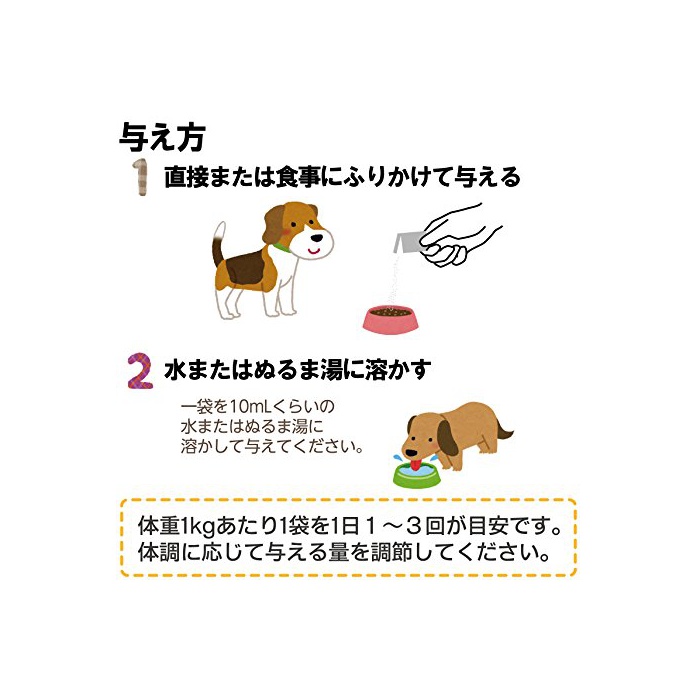 与え方

1 直接または食事にふりかけて与える

2 水またはぬるま湯に溶かす

一袋を10mLくらいの水またはぬるま湯に溶かして与えてください。

体重1kgあたり1袋を1日１～３回が目安です。
体調に応じて与える量を調節してください。