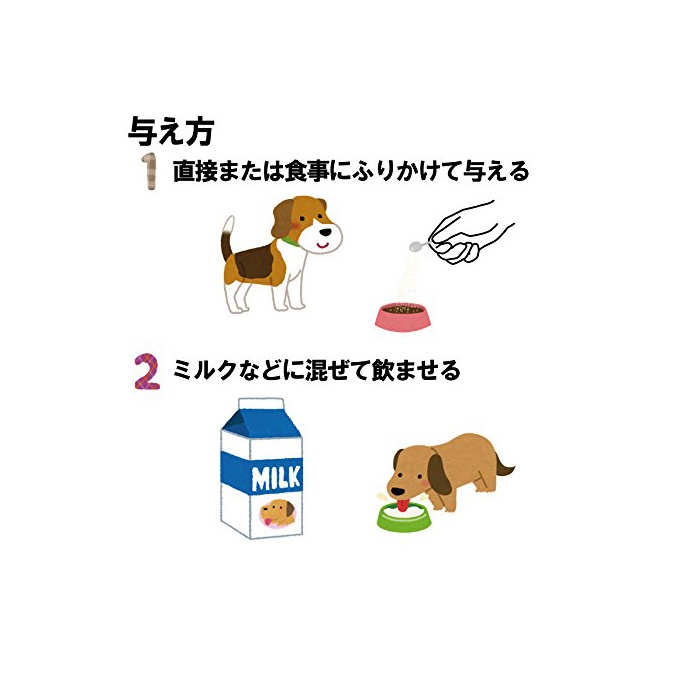 与え方

1 直接または食事にふりかけて与える

2 ミルクなどに混ぜて飲ませる

MILK