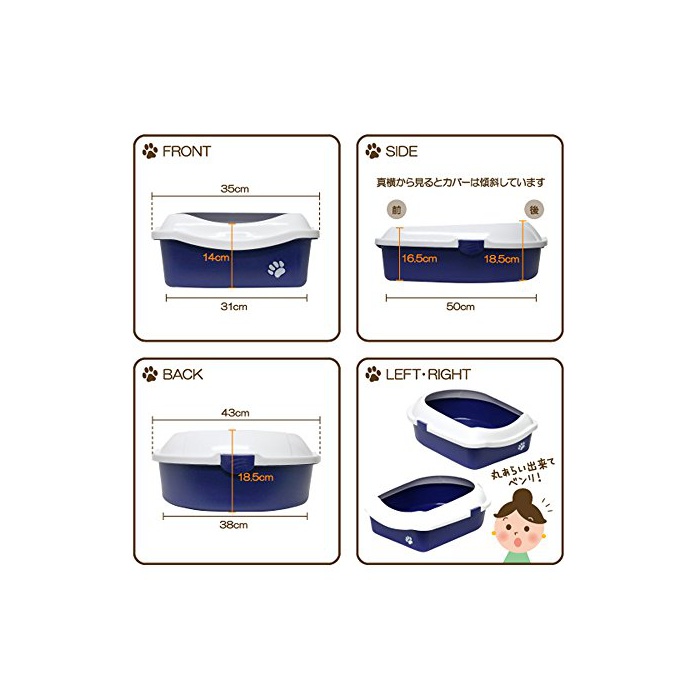 FRONT

35cm

14cm

31cm

SIDE

真横から見るとカバーは傾斜しています

前

後

16.5cm

18.5cm

50cm

BACK

43cm

18.5cm

38cm

LEFT・RIGHT

丸あらい出来てベンリ!