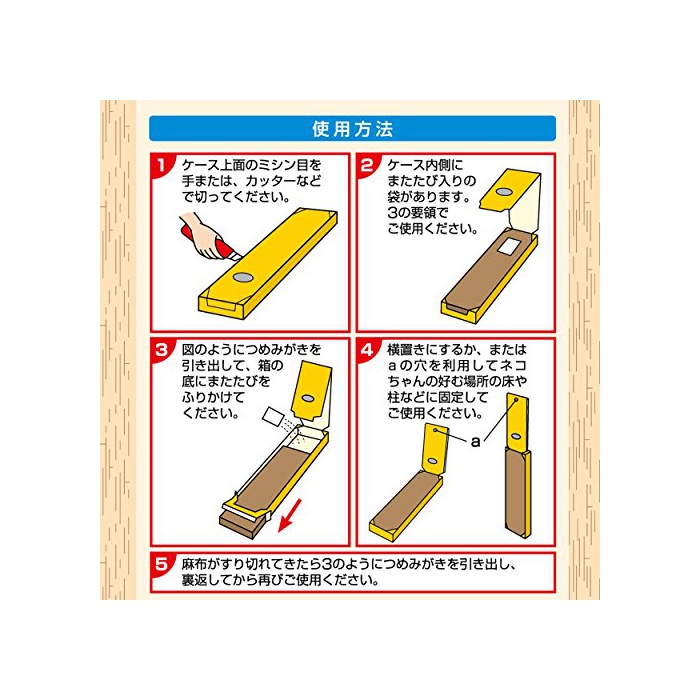 使用方法

1 ケース上面のミシン目を手または、カッターなどで切ってください。

2 ケース内側にまたたび入りの袋があります。3の要領でご使用ください。

3 図のようにつめみがきを引き出して、箱の底にまたたびをふりかけてください。

4 横置きにするか、またはaの穴を利用してネコちゃんの好む場所の床や柱などに固定してご使用ください。

a

5 麻布がすり切れてきたら3のようにつめみがきを引き出し、裏返してから再びご使用ください。