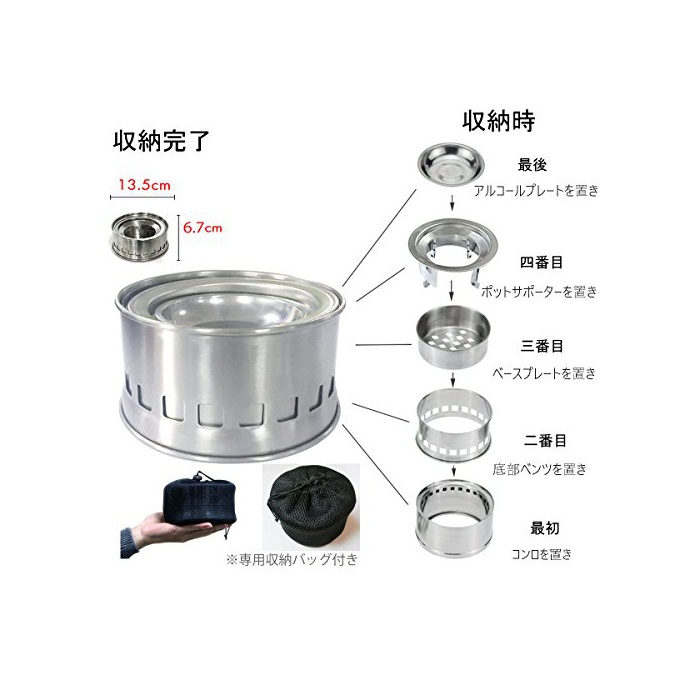 収納完了

13.5cm

6.7cm

※専用収納バッグ付き

収納時

最後
アルコールプレートを置き

四番目
ポットサポーターを置き

三番目
ベースプレートを置き

二番目
底部ベンツを置き

最初
コンロを置き