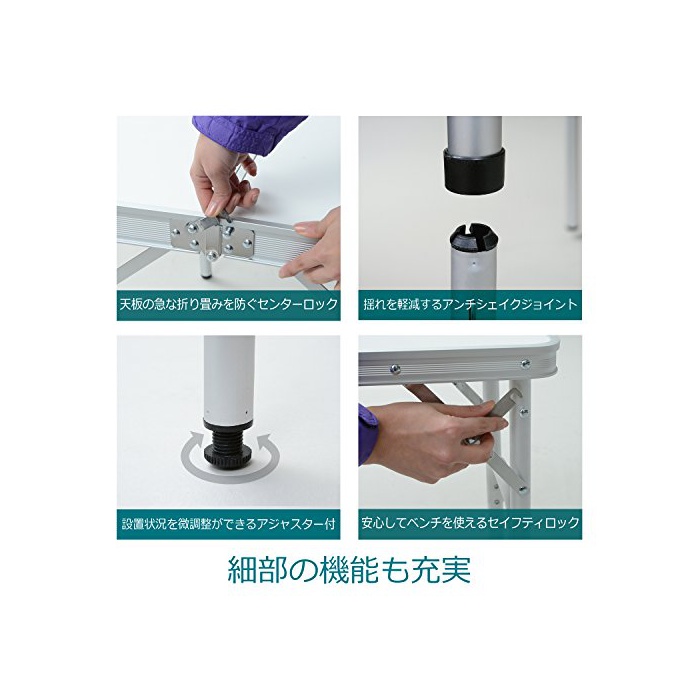 天板の急な折り畳みを防ぐセンターロック

揺れを軽減するアンチシェイクジョイント

設置状況を微調整ができるアジャスター付

安心してベンチを使えるセイフティロック

細部の機能も充実