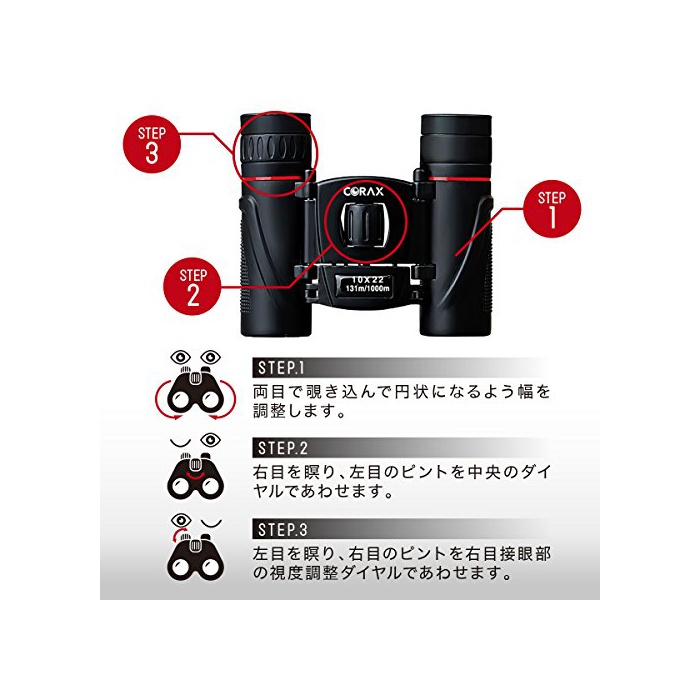 STEP 3

CORAX

STEP 1

STEP 2

10X22
131m/1000m

STEP.1
両目で覗き込んで円状になるよう幅を調整します。

STEP.2
右目を瞑り、左目のピントを中央のダイヤルであわせます。

STEP.3
左目を瞑り、右目のピントを右目接眼部の視度調整ダイヤルであわせます。