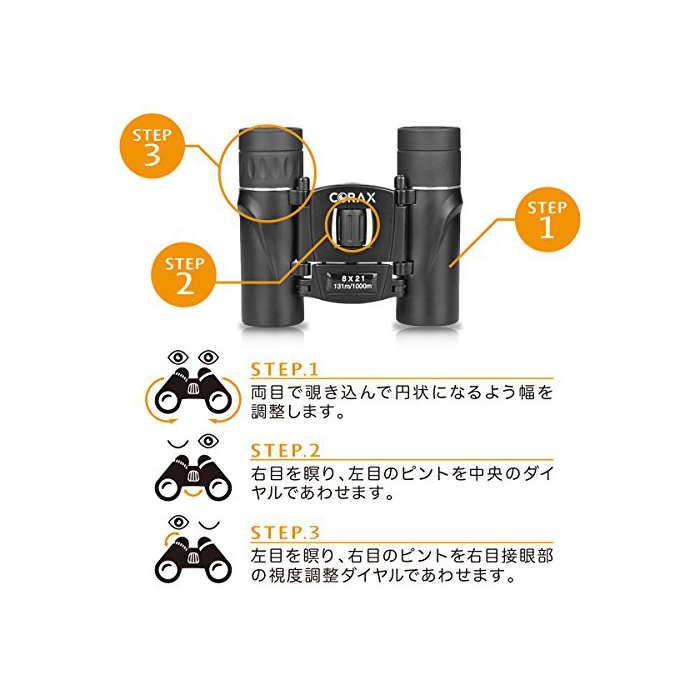 STEP 3

CORAX

STEP 1

STEP 2

8 X 21
131m/1000m

STEP.1
両目で覗き込んで円状になるよう幅を調整します。

STEP.2
右目を瞑り、左目のピントを中央のダイヤルであわせます。

STEP.3
左目を瞑り、右目のピントを右目接眼部の視度調整ダイヤルであわせます。