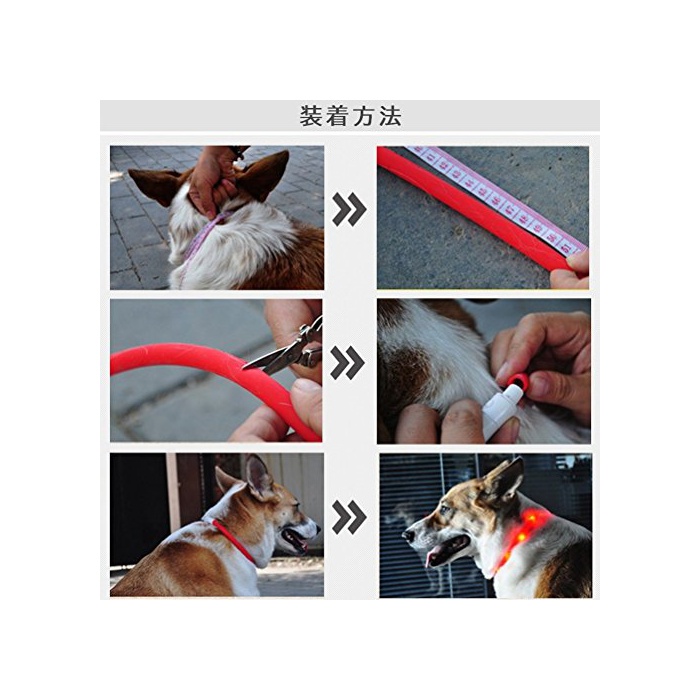 装着方法