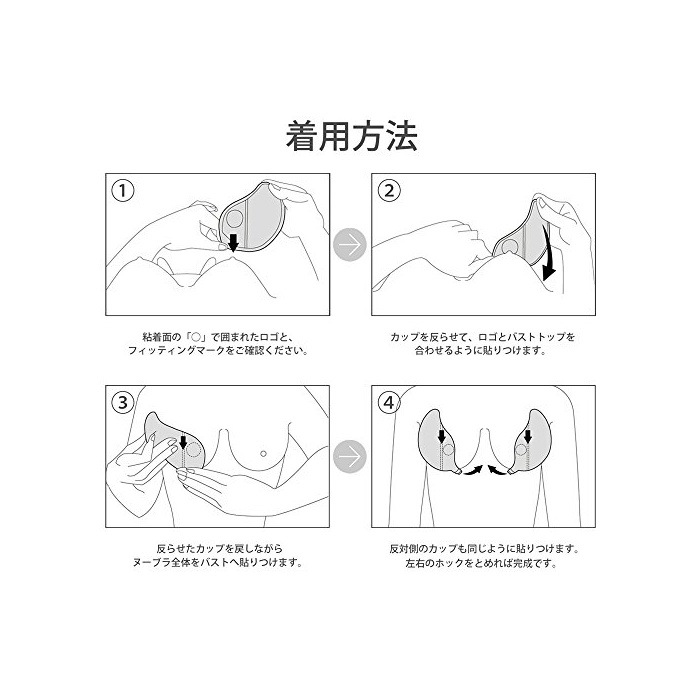 着用方法

①

粘着面の「○」で囲まれたロゴと、フィッティングマークをご確認ください。

②

カップを反らせて、ロゴとバストトップを合わせるように貼りつけます。

③

反らせたカップを戻しながらヌーブラ全体をバストへ貼りつけます。

④

反対側のカップも同じように貼りつけます。左右のホックをとめれば完成です。